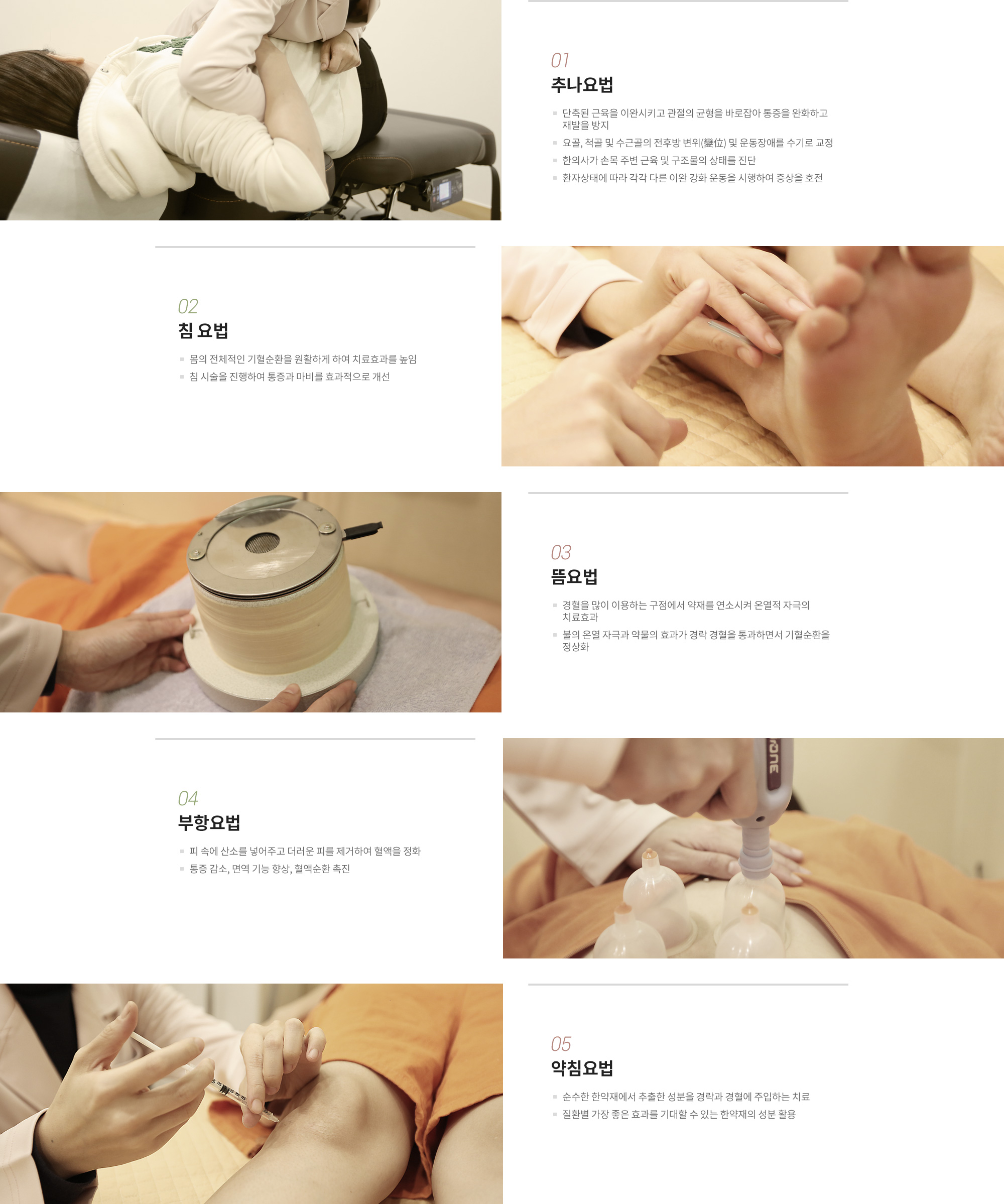 01
추나요법

단축된 근육을 이완시키고 관절의 균형을 바로잡아 통증을 완화하고 재발을 방지
요골, 척골 및 수근골의 전후방 변위(變位) 및 운동장애를 수기로 교정
한의사가 손목 주변 근육 및 구조물의 상태를 진단
환자상태에 따라 각각 다른 이완 강화 운동을 시행하여 증상을 호전

02
침 요법

몸의 전체적인 기혈순환을 원활하게 하여 치료효과를 높임
침 시술을 진행하여 통증과 마비를 효과적으로 개선

03
뜸요법

경혈을 많이 이용하는 구점에서 약재를 연소시켜 온열적 자극의 치료효과
불의 온열 자극과 약물의 효과가 경락 경혈을 통과하면서 기혈순환을 정상화

04
부항요법

피 속에 산소를 넣어주고 더러운 피를 제거하여 혈액을 정화
통증 감소, 면역 기능 향상, 혈액순환 촉진

05
약침요법

순수한 한약재에서 추출한 성분을 경락과 경혈에 주입하는 치료
질환별 가장 좋은 효과를 기대할 수 있는 한약재의 성분 활용